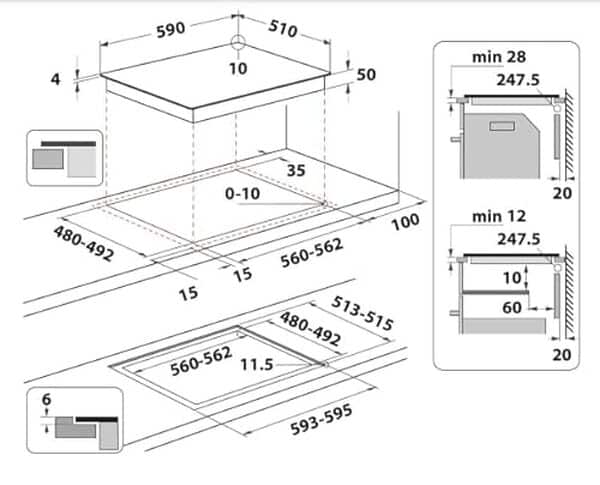 590
510
4
10
50
35
0-10
100
480-492
560-562
15
15
513-515
480-492
560-562
11.5
593-595
6
min 28
247.5
20
min 12
247.5
10
60
20